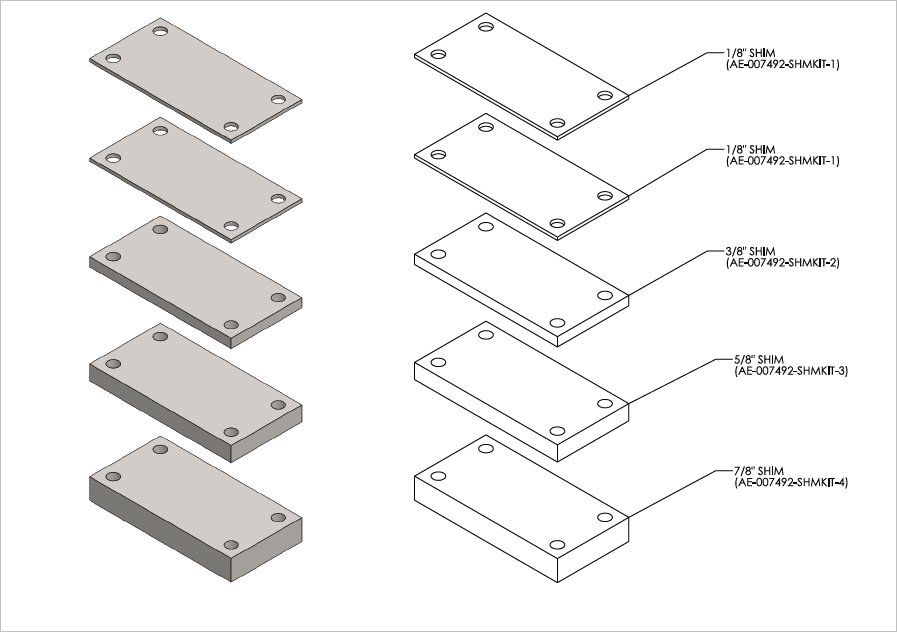 1/8" SHIM
(AE-007492-SHMKIT-1)

1/8" SHIM
(AE-007492-SHMKIT-1)

3/8" SHIM
(AE-007492-SHMKIT-2)

5/8" SHIM
(AE-007492-SHMKIT-3)

7/8" SHIM
(AE-007492-SHMKIT-4)