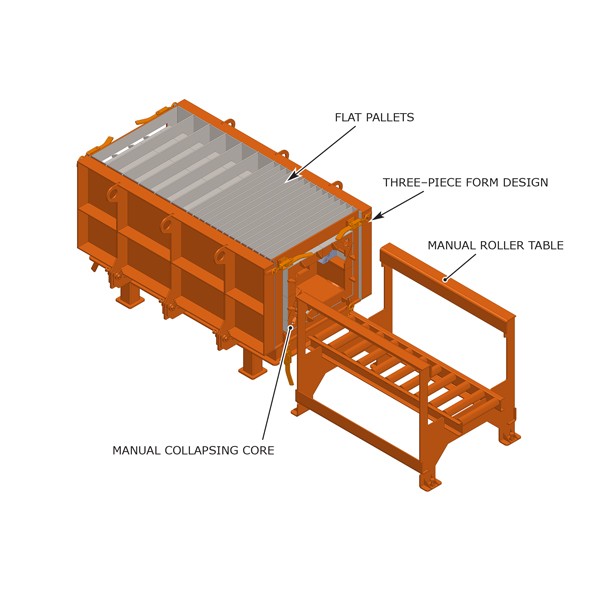 FLAT PALLETS

THREE–PIECE FORM DESIGN

MANUAL ROLLER TABLE

MANUAL COLLAPSING CORE