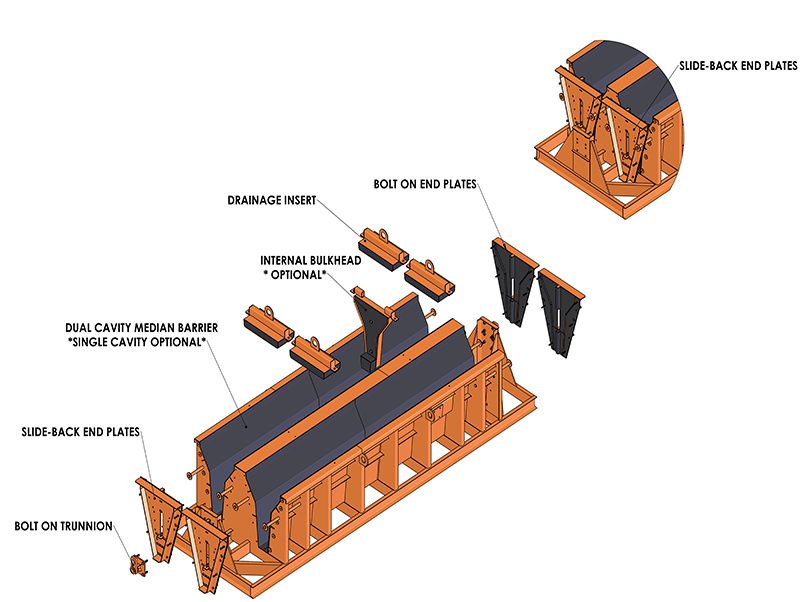 SLIDE-BACK END PLATES

BOLT ON END PLATES

DRAINAGE INSERT

INTERNAL BULKHEAD
* OPTIONAL*

DUAL CAVITY MEDIAN BARRIER
*SINGLE CAVITY OPTIONAL*

SLIDE-BACK END PLATES

BOLT ON TRUNNION