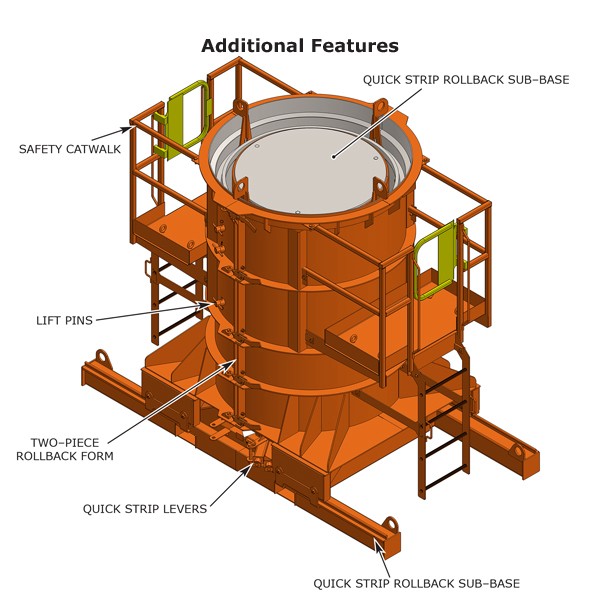 Additional Features

QUICK STRIP ROLLBACK SUB–BASE

SAFETY CATWALK

LIFT PINS

TWO–PIECE ROLLBACK FORM

QUICK STRIP LEVERS

QUICK STRIP ROLLBACK SUB–BASE